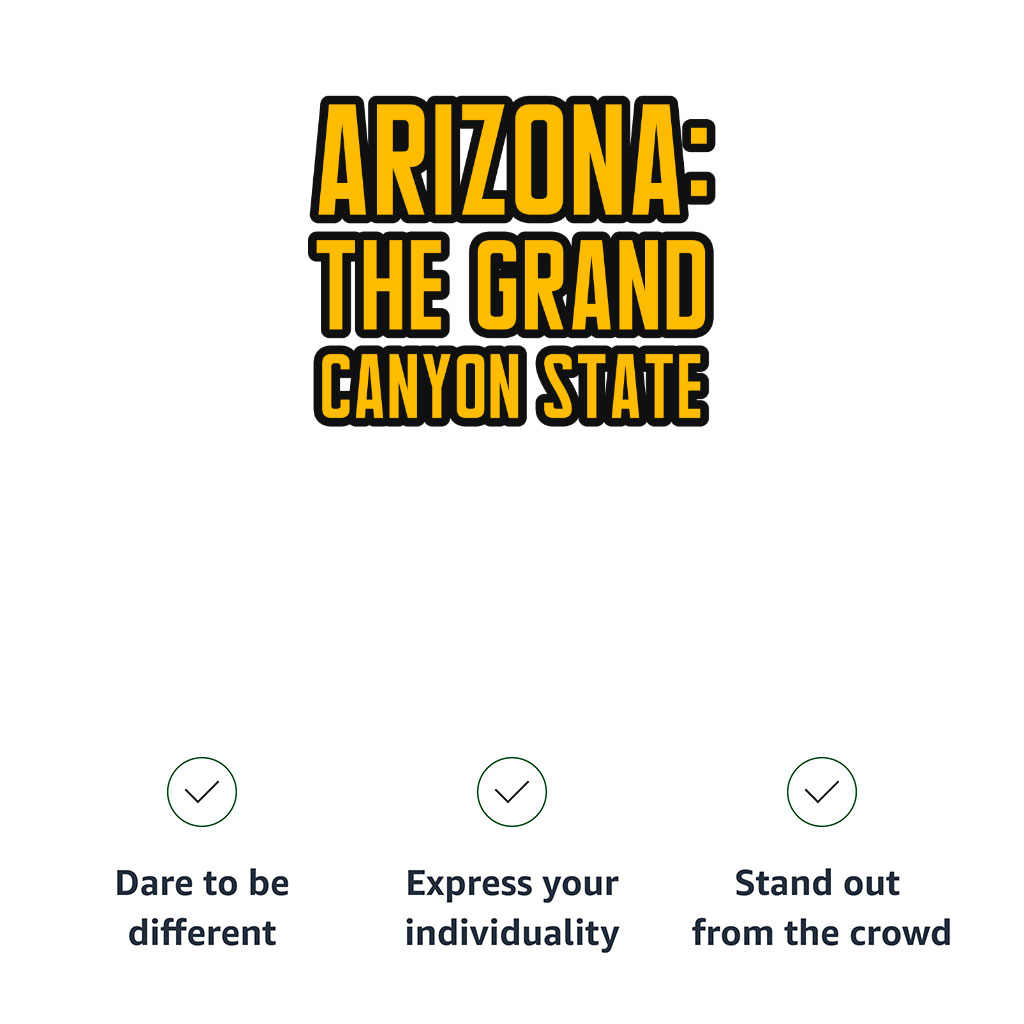 ARIZONA:
THE GRAND
CANYON STATE

✓

Dare to be different

✓

Express your individuality

✓

Stand out from the crowd