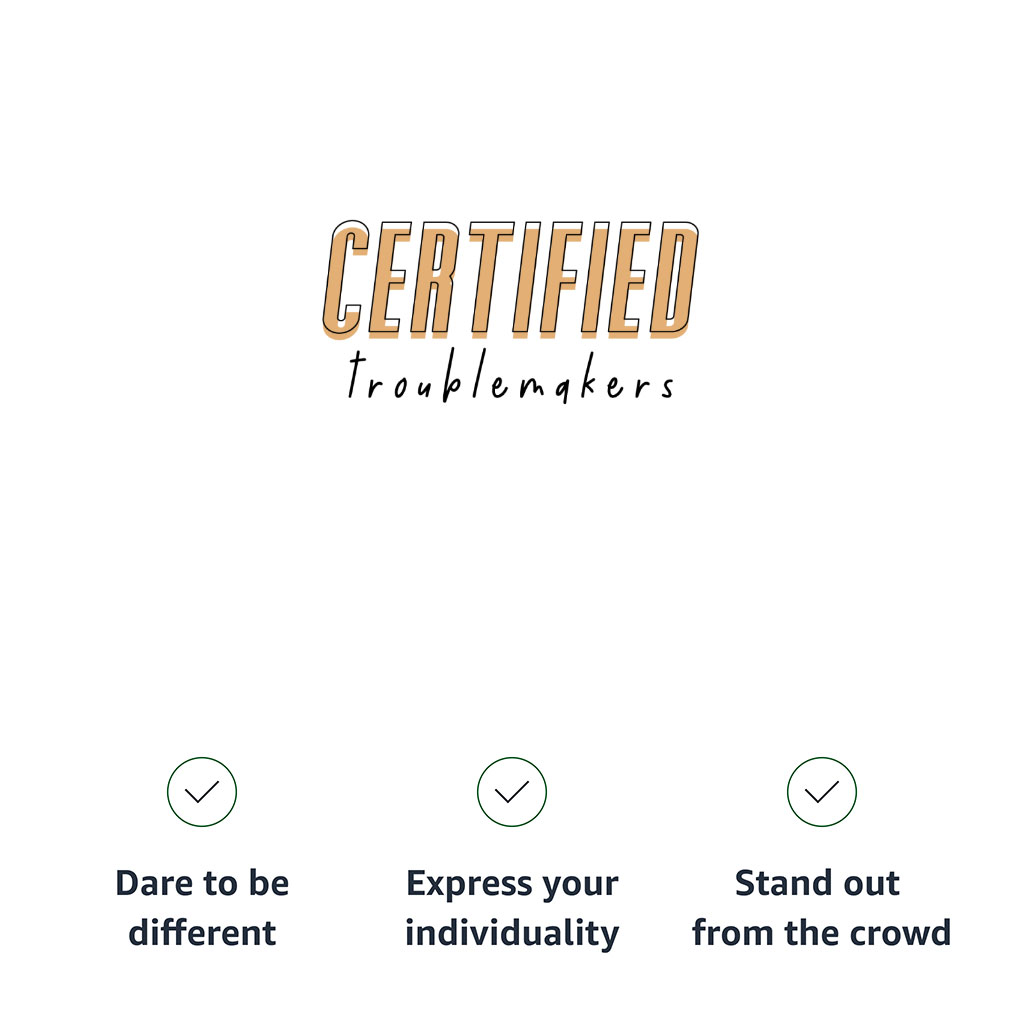 CERTIFIED
troublemakers

✓
Dare to be different

✓
Express your individuality

✓
Stand out from the crowd