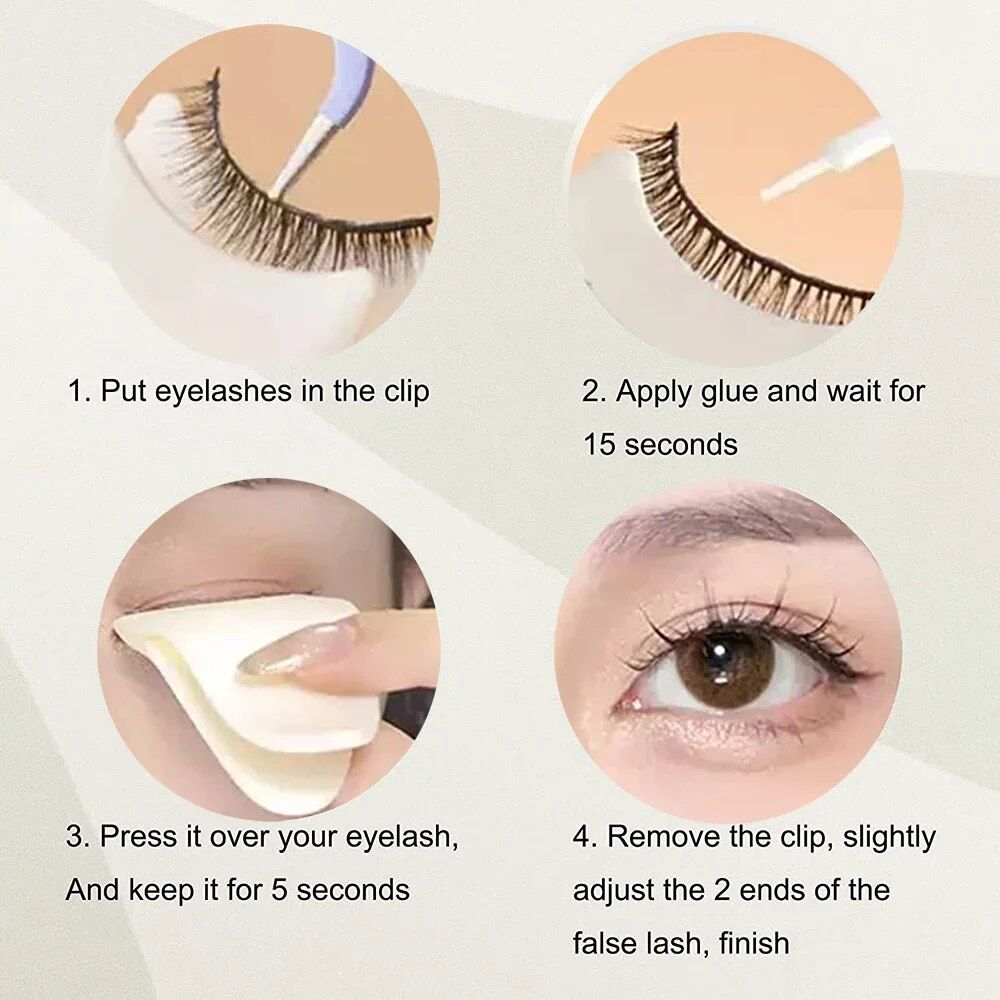 1. Put eyelashes in the clip

2. Apply glue and wait for 15 seconds

3. Press it over your eyelash, And keep it for 5 seconds

4. Remove the clip, slightly adjust the 2 ends of the false lash, finish